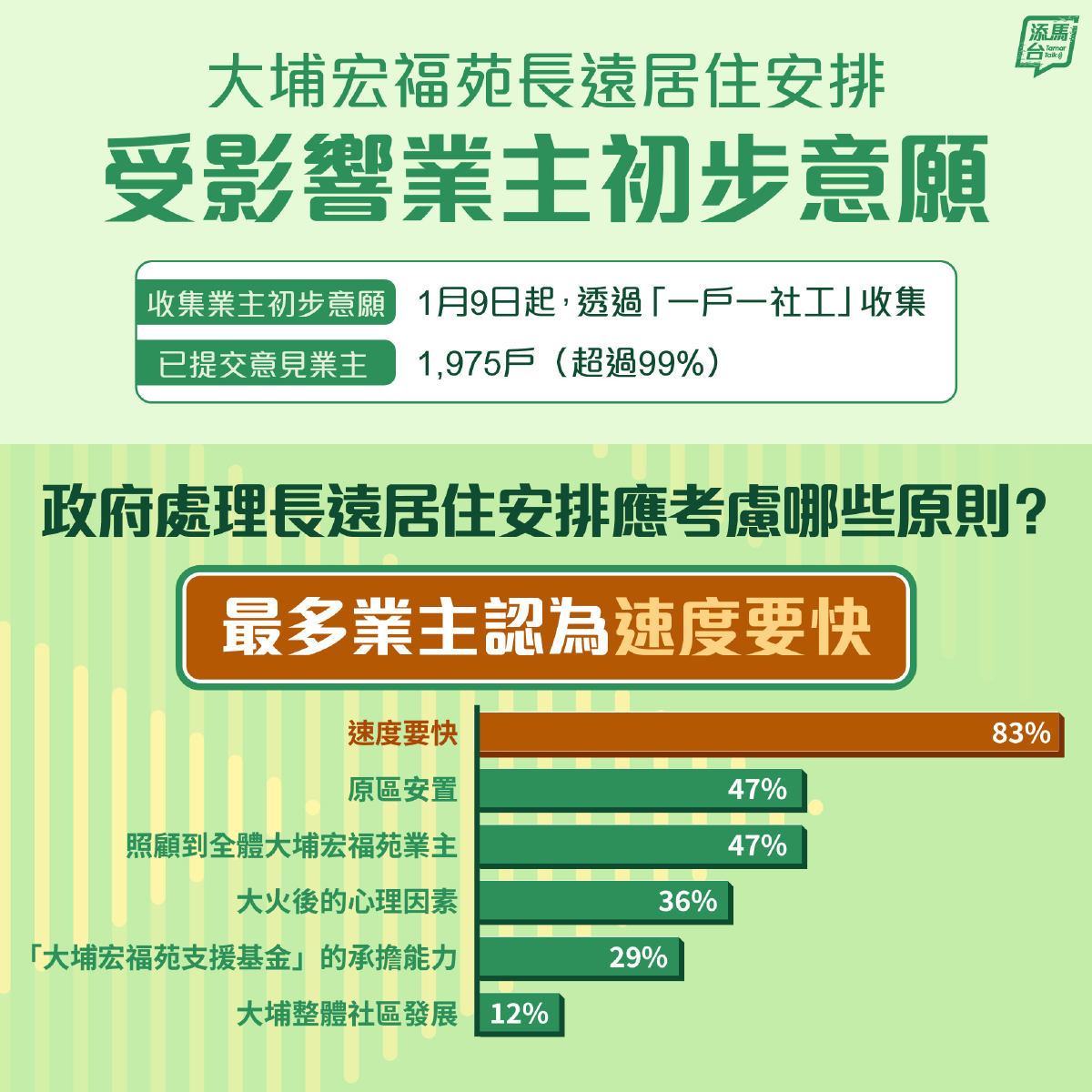 添馬台 Tamar Talk

大埔宏福苑長遠居住安排

受影響業主初步意願

| 收集業主初步意願 | 1月9日起，透過「一戶一社工」收集 |
|---|---|
| 已提交意見業主 | 1,975戶（超過99%） |

政府處理長遠居住安排應考慮哪些原則？

最多業主認為速度要快

速度要快 83%
原區安置 47%
照顧到全體大埔宏福苑業主 47%
大火後的心理因素 36%
「大埔宏福苑支援基金」的承擔能力 29%
大埔整體社區發展 12%